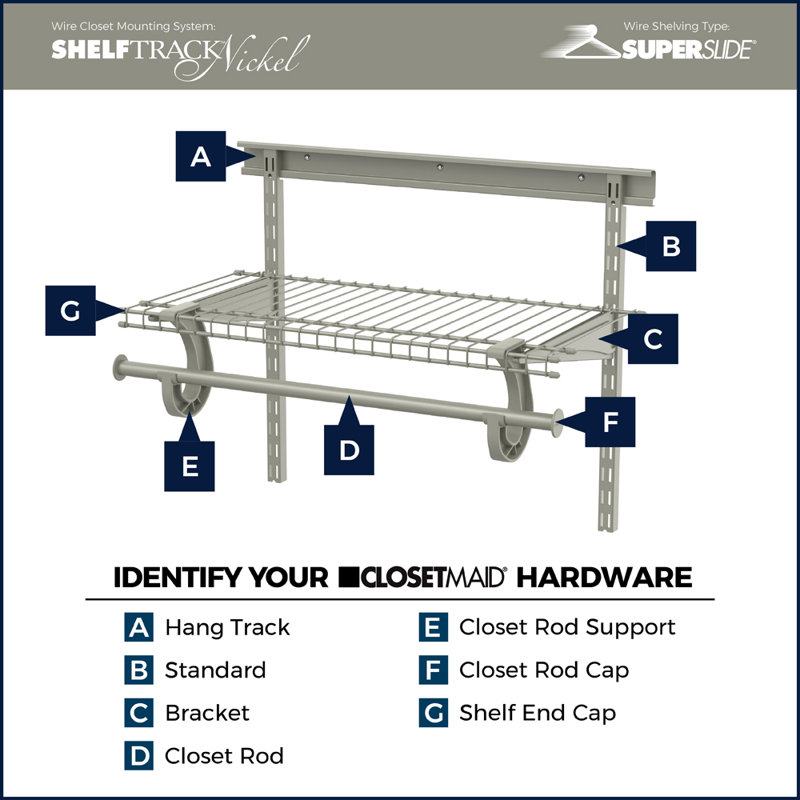 Wire Closet Mounting System:
SHELFTRACK Nickel

Wire Shelving Type:
SUPERSLIDE®

A
B
G
C
F
E
D

IDENTIFY YOUR CLOSETMAID® HARDWARE

A Hang Track
B Standard
C Bracket
D Closet Rod

E Closet Rod Support
F Closet Rod Cap
G Shelf End Cap